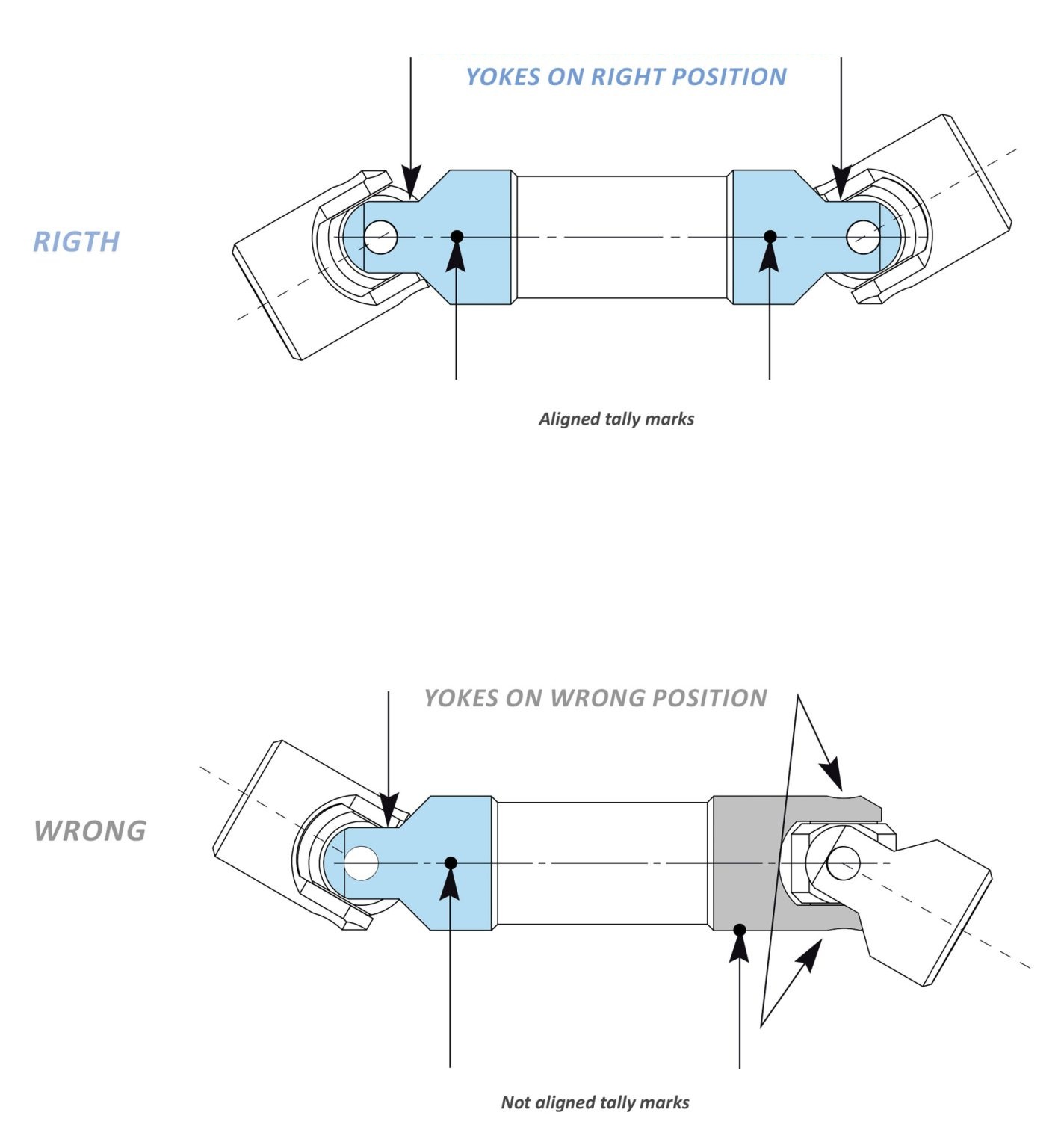 YOKES ON RIGHT POSITION

RIGTH

Aligned tally marks

YOKES ON WRONG POSITION

WRONG

Not aligned tally marks